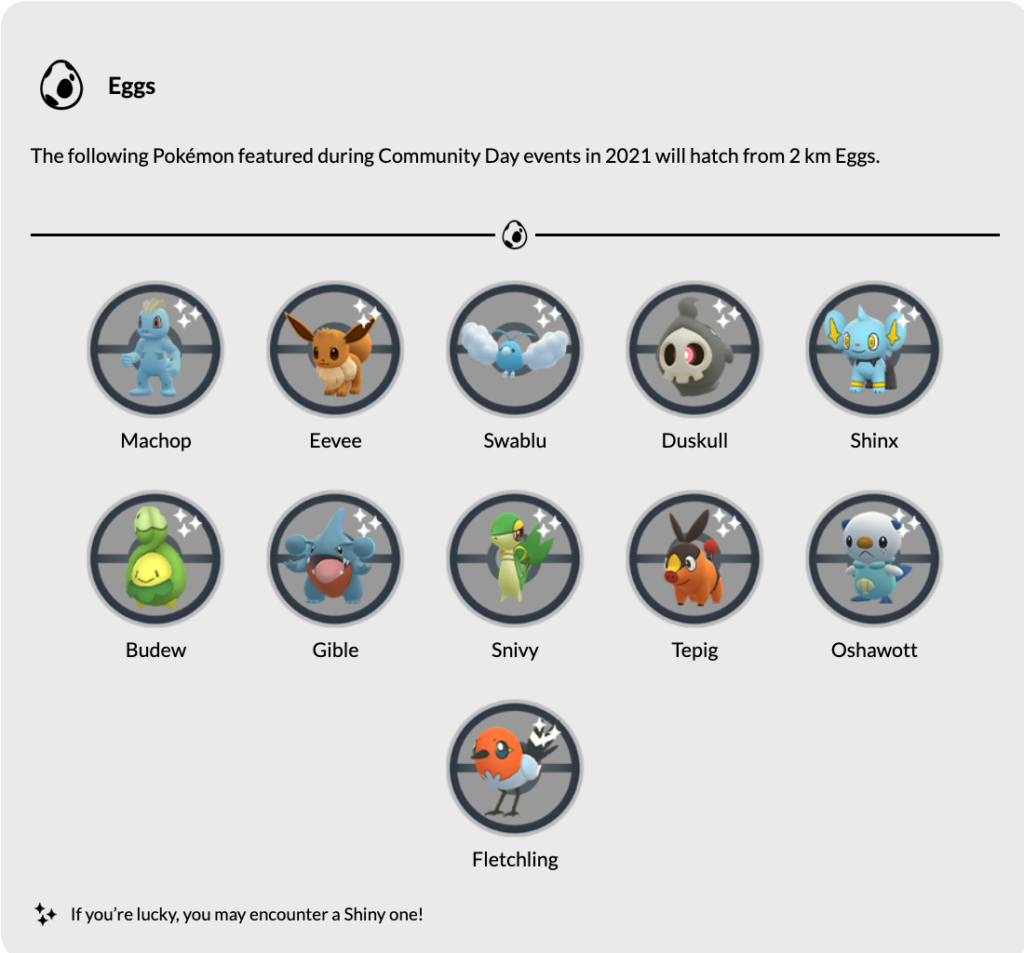 Eggs

The following Pokémon featured during Community Day events in 2021 will hatch from 2 km Eggs.

Machop

Eevee

Swablu

Duskull

Shinx

Budew

Gible

Snivy

Tepig

Oshawott

Fletchling

If you're lucky, you may encounter a Shiny one!